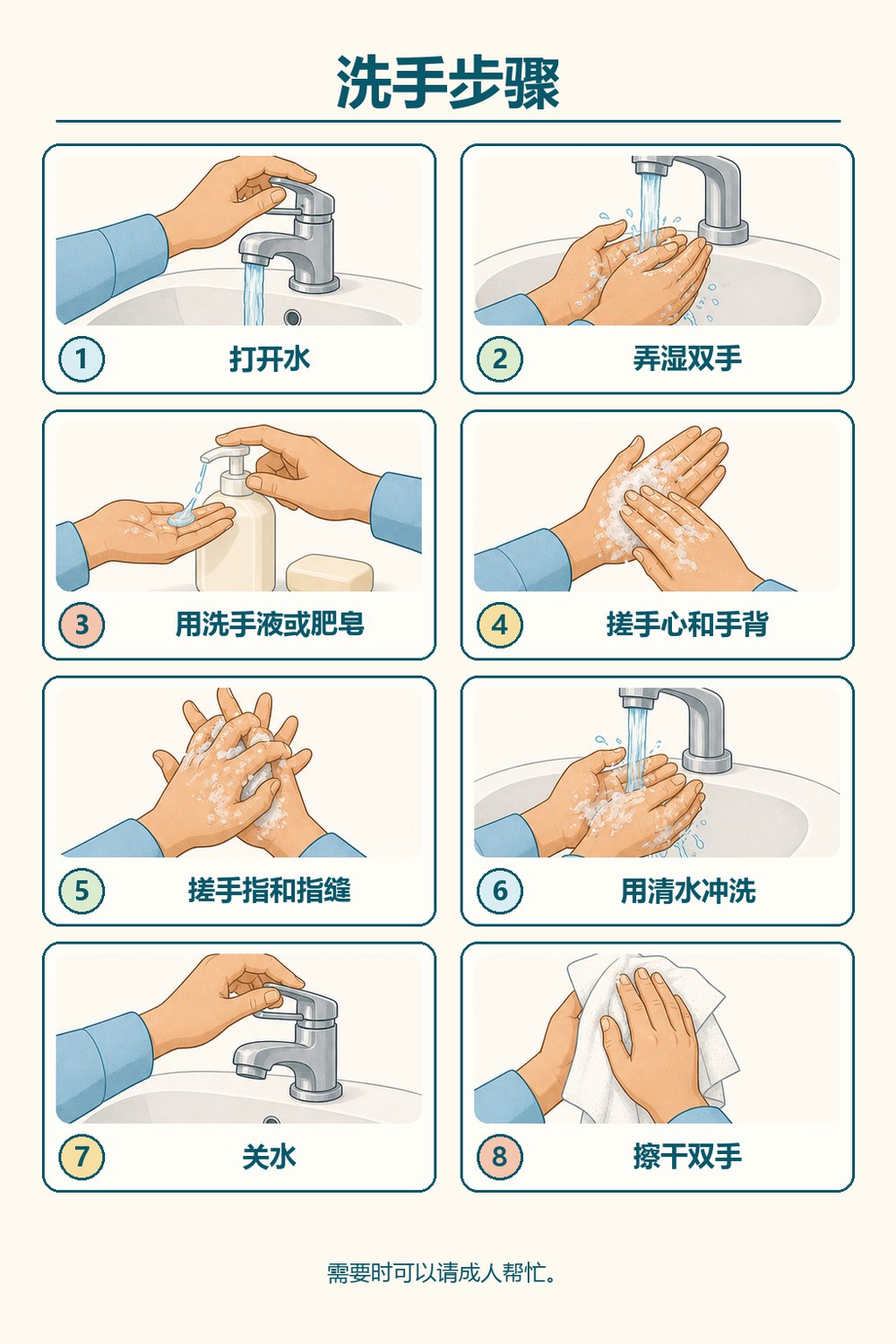 洗手步骤

1 打开水

2 弄湿双手

3 用洗手液或肥皂

4 搓手心和手背

5 搓手指和指缝

6 用清水冲洗

7 关水

8 擦干双手

需要时可以请成人帮忙。